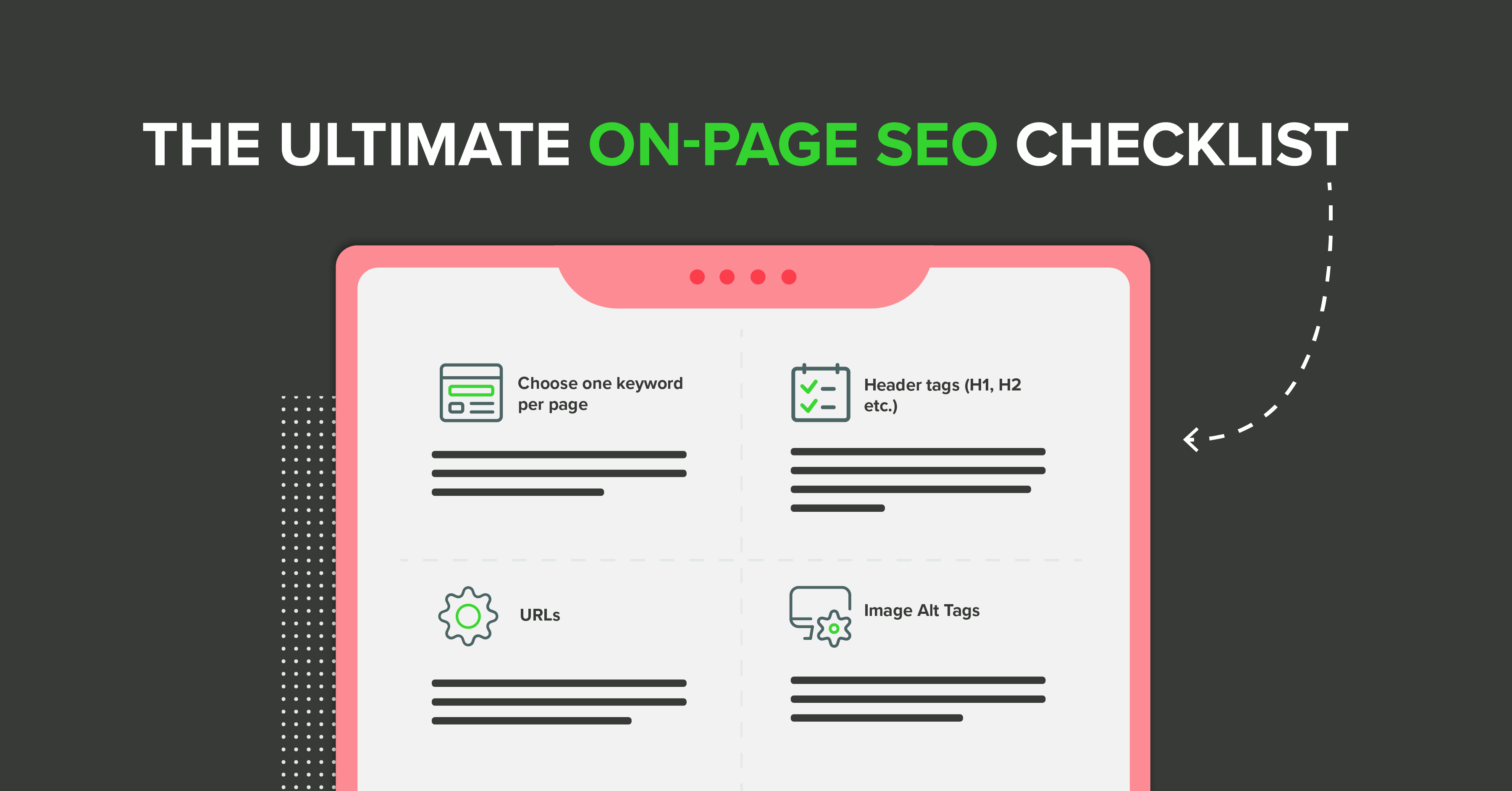 THE ULTIMATE ON-PAGE SEO CHECKLIST

Choose one keyword per page

Header tags (H1, H2 etc.)

URLs

Image Alt Tags