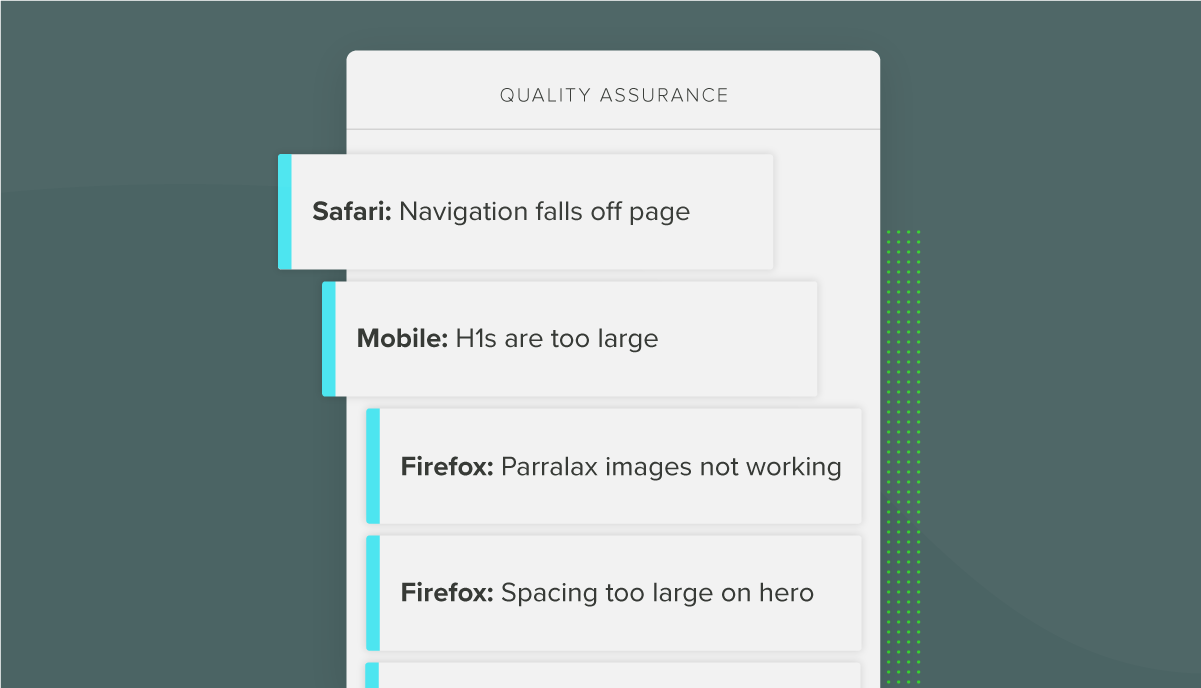 QUALITY ASSURANCE

Safari: Navigation falls off page

Mobile: H1s are too large

Firefox: Parralax images not working

Firefox: Spacing too large on hero