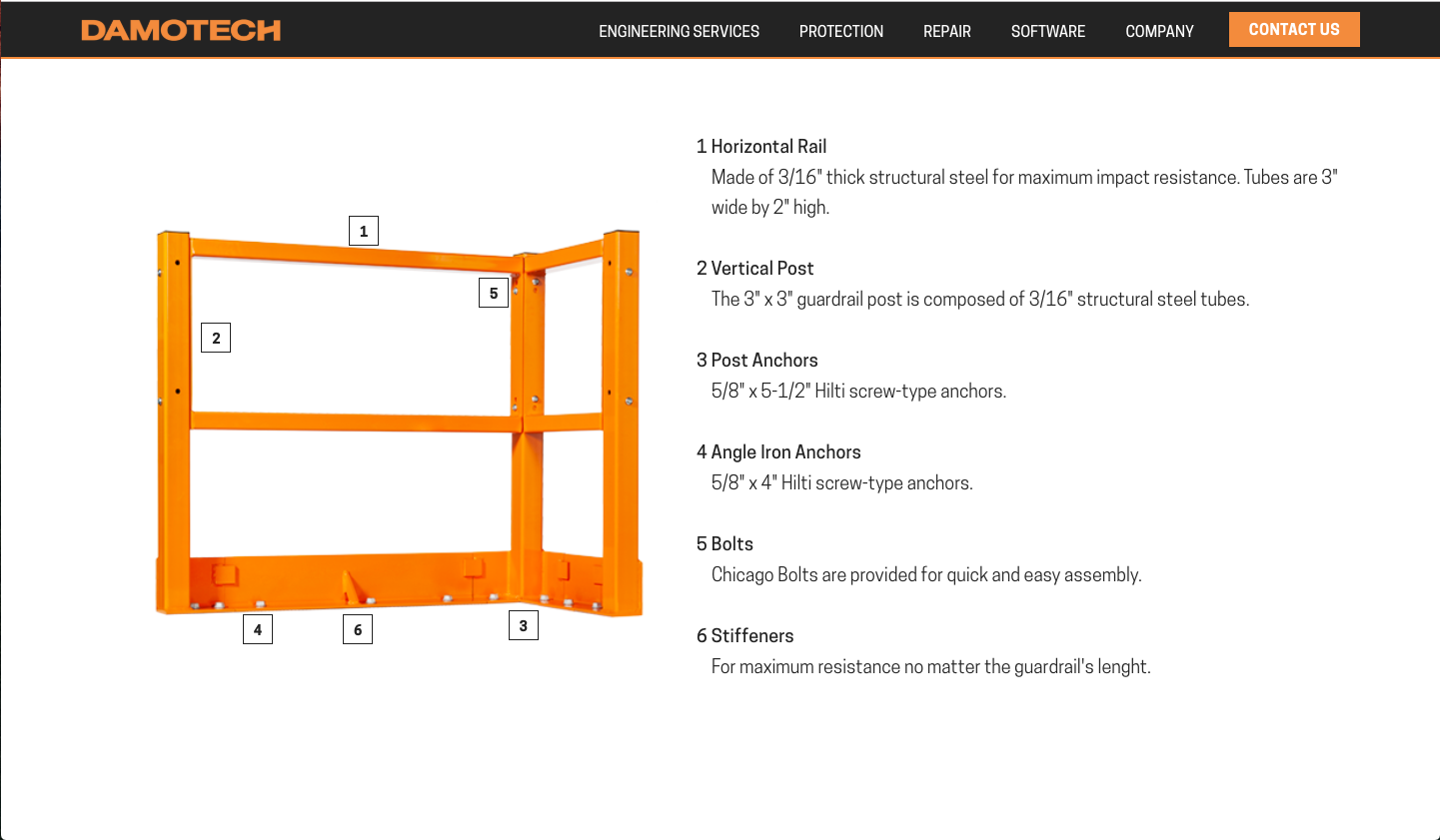 DAMOTECH

ENGINEERING SERVICES PROTECTION REPAIR SOFTWARE COMPANY CONTACT US

1
5
2
4
6
3

1 Horizontal Rail
Made of 3/16" thick structural steel for maximum impact resistance. Tubes are 3" wide by 2" high.

2 Vertical Post
The 3" x 3" guardrail post is composed of 3/16" structural steel tubes.

3 Post Anchors
5/8" x 5-1/2" Hilti screw-type anchors.

4 Angle Iron Anchors
5/8" x 4" Hilti screw-type anchors.

5 Bolts
Chicago Bolts are provided for quick and easy assembly.

6 Stiffeners
For maximum resistance no matter the guardrail's lenght.